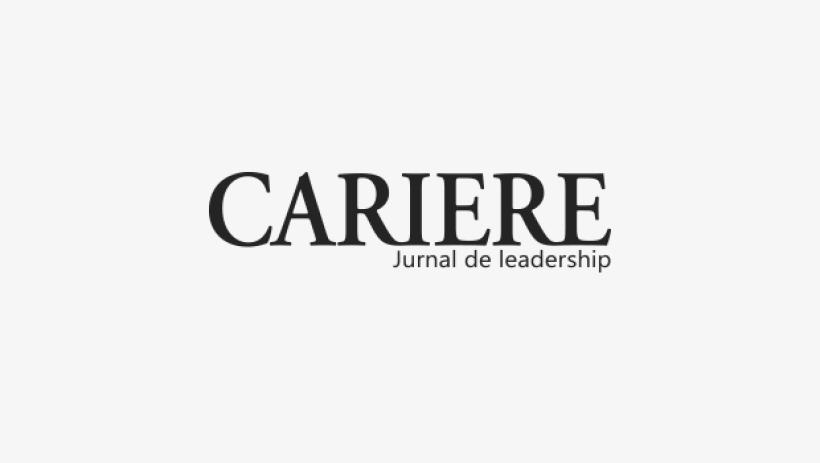 CARIERE
Jurnal de leadership